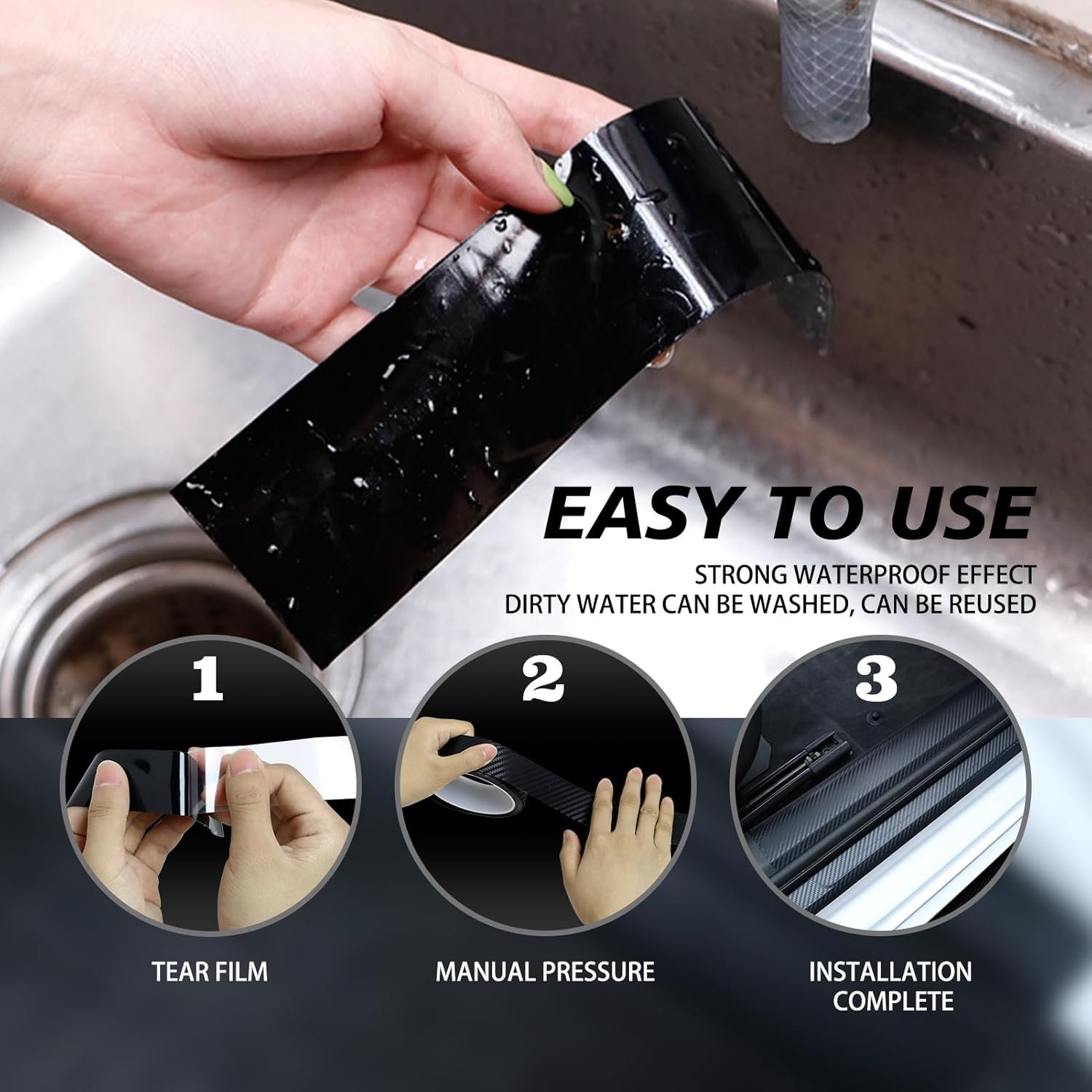 EASY TO USE

STRONG WATERPROOF EFFECT
DIRTY WATER CAN BE WASHED, CAN BE REUSED

1

TEAR FILM

2

MANUAL PRESSURE

3

INSTALLATION COMPLETE