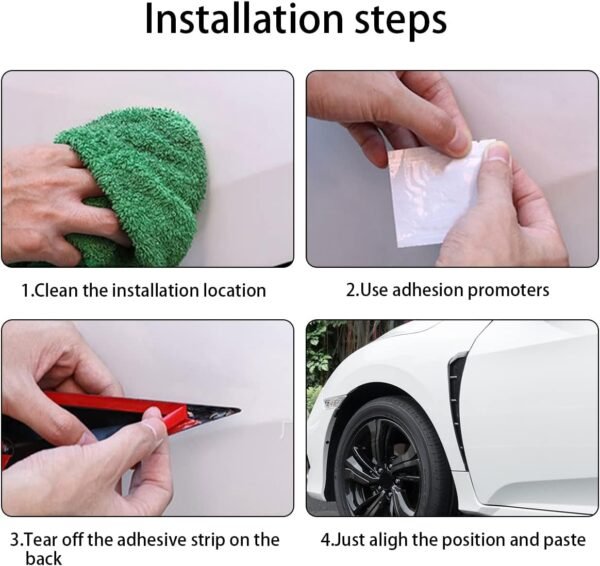 Installation steps

1.Clean the installation location

2.Use adhesion promoters

3.Tear off the adhesive strip on the back

4.Just aligh the position and paste