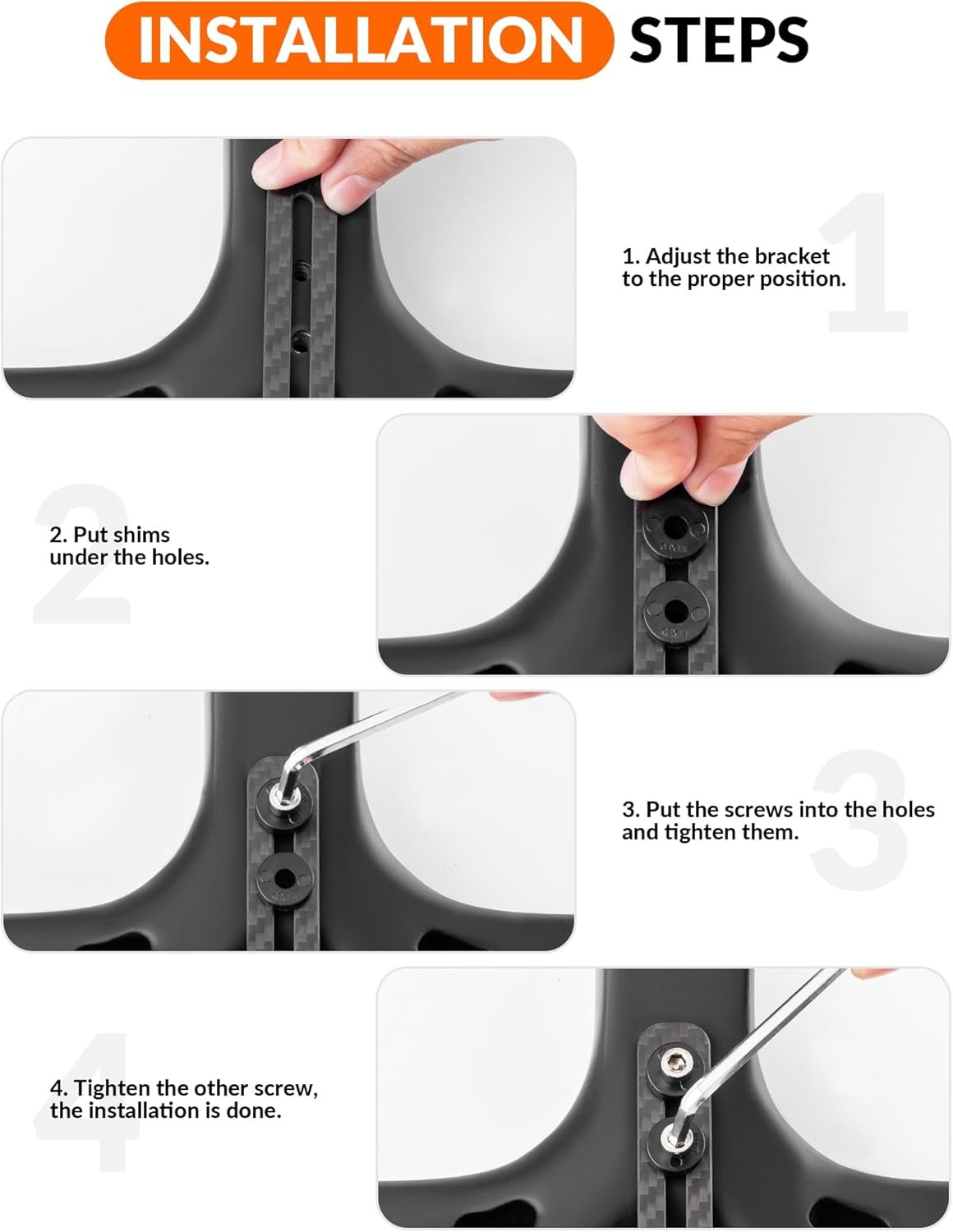 INSTALLATION STEPS

1

1. Adjust the bracket to the proper position.

2

2. Put shims under the holes.

3

3. Put the screws into the holes and tighten them.

4

4. Tighten the other screw, the installation is done.